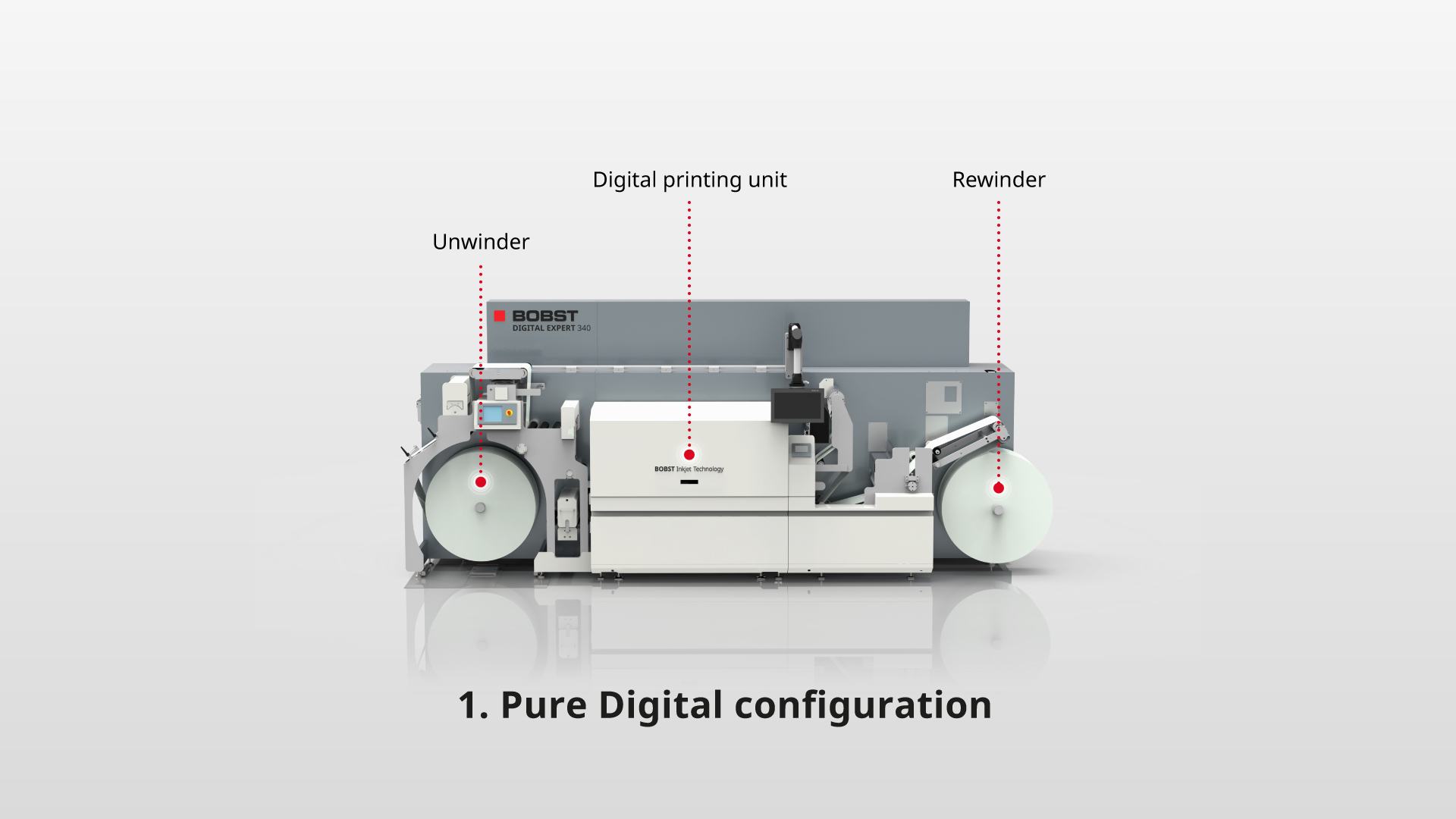 Digital printing unit

Rewinder

Unwinder

BOBST
DIGITAL EXPERT 340

BOBST Inkjet Technology

1. Pure Digital configuration